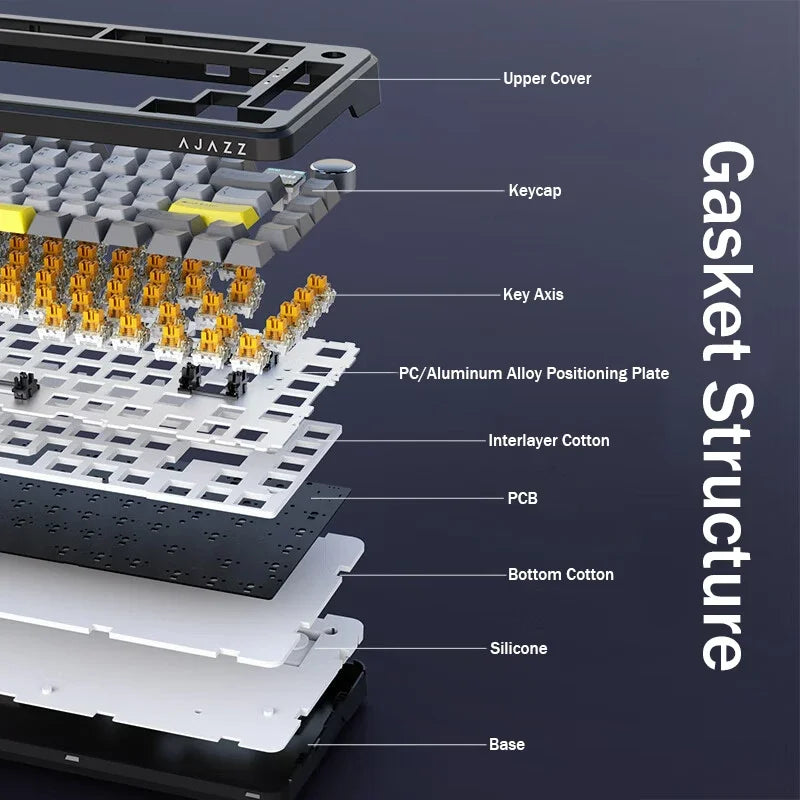 AJAZZ

Upper Cover

Keycap

Key Axis

PC/Aluminum Alloy Positioning Plate

Interlayer Cotton

PCB

Bottom Cotton

Silicone

Base

Gasket Structure